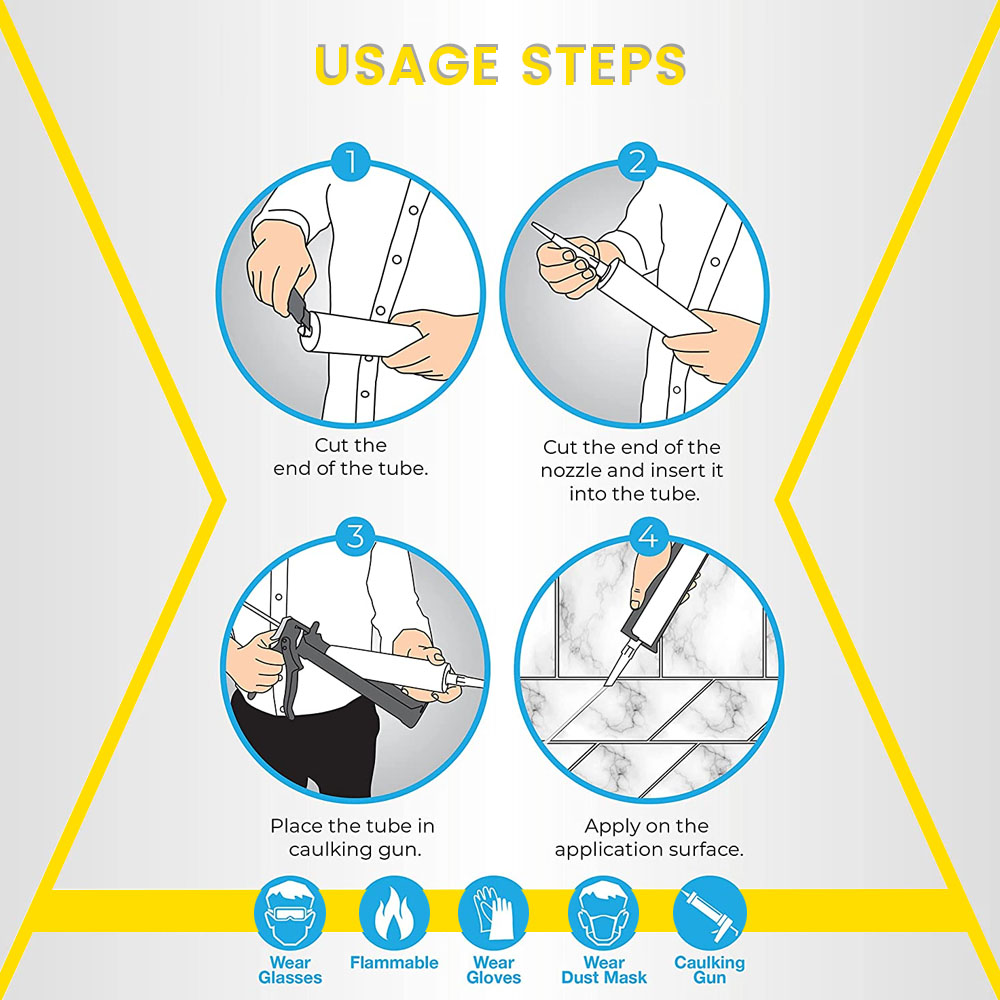 USAGE STEPS

1

Cut the end of the tube.

2

Cut the end of the nozzle and insert it into the tube.

3

Place the tube in caulking gun.

4

Apply on the application surface.

Wear Glasses

Flammable

Wear Gloves

Wear Dust Mask

Caulking Gun