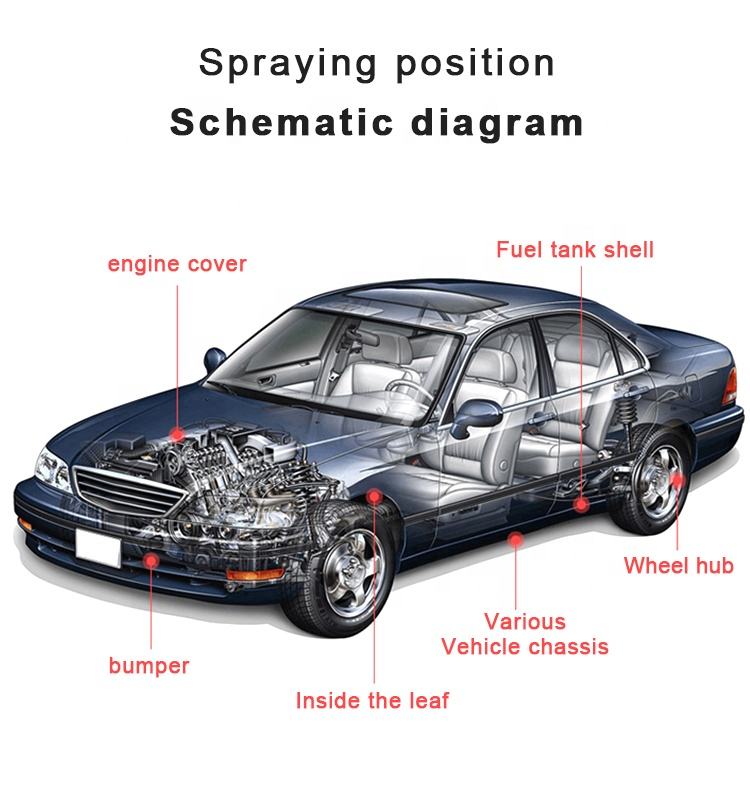 Spraying position
Schematic diagram

engine cover

Fuel tank shell

Wheel hub

Various
Vehicle chassis

bumper

Inside the leaf